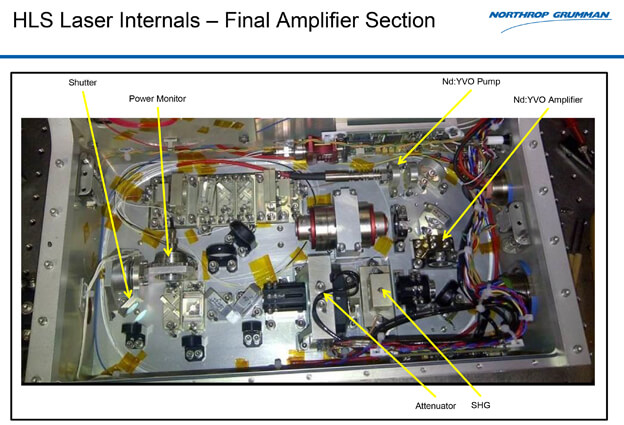 HLS Laser Internals – Final Amplifier Section

NORTHROP GRUMMAN

Shutter

Power Monitor

Nd:YVO Pump

Nd:YVO Amplifier

Attenuator

SHG